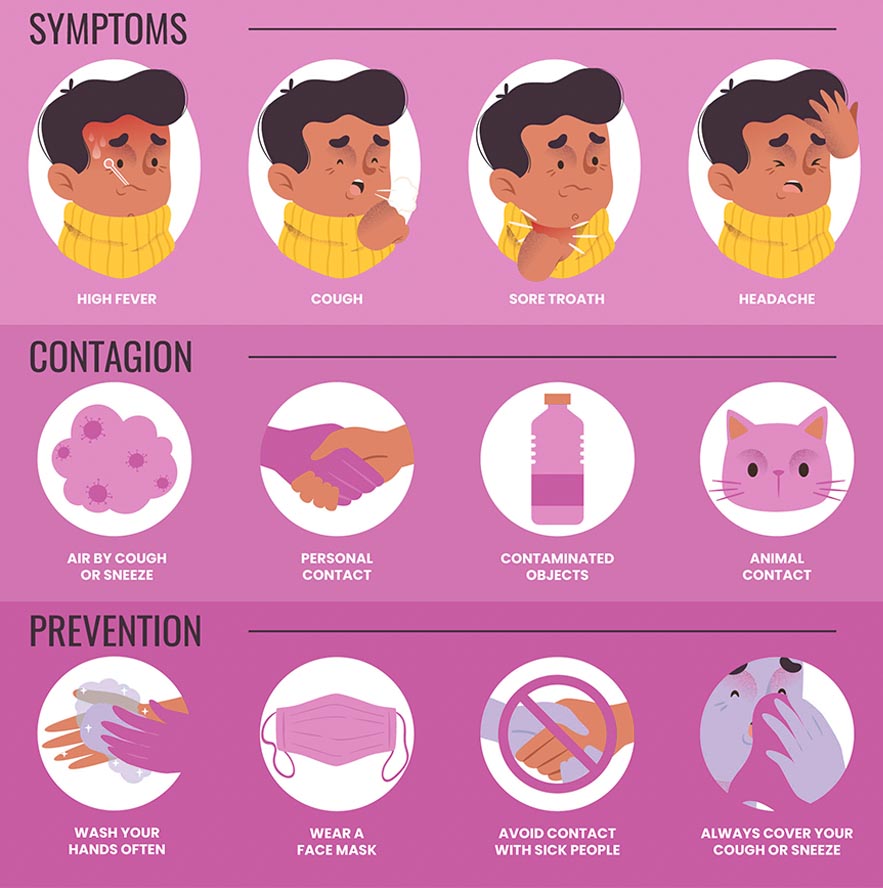 SYMPTOMS

HIGH FEVER

COUGH

SORE TROATH

HEADACHE

CONTAGION

AIR BY COUGH OR SNEEZE

PERSONAL CONTACT

CONTAMINATED OBJECTS

ANIMAL CONTACT

PREVENTION

WASH YOUR HANDS OFTEN

WEAR A FACE MASK

AVOID CONTACT WITH SICK PEOPLE

ALWAYS COVER YOUR COUGH OR SNEEZE